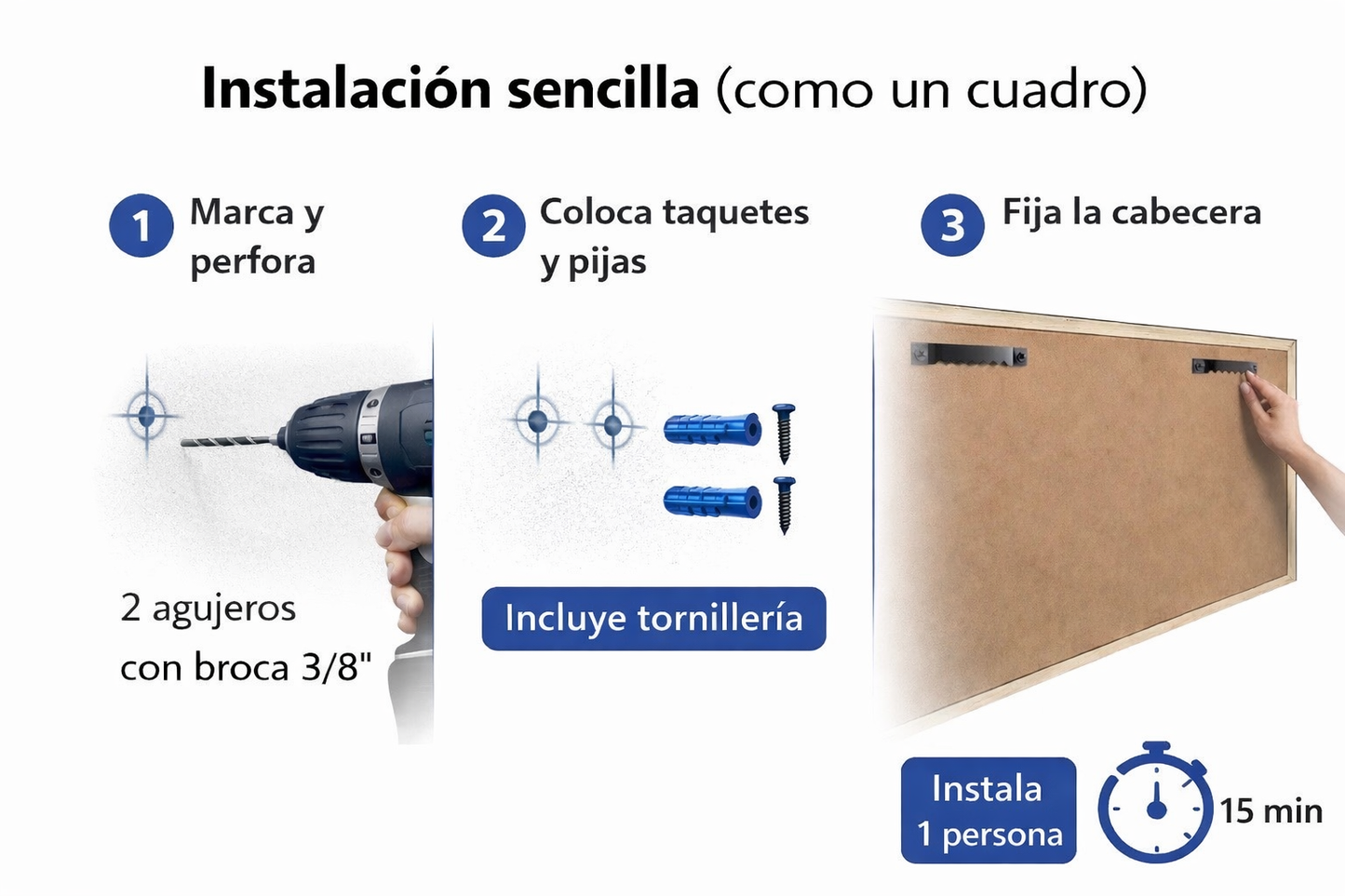 Instalación sencilla (como un cuadro)

1 Marca y perfora

2 agujeros con broca 3/8"

2 Coloca taquetes y pijas

Incluye tornillería

3 Fija la cabecera

Instala 1 persona

15 min